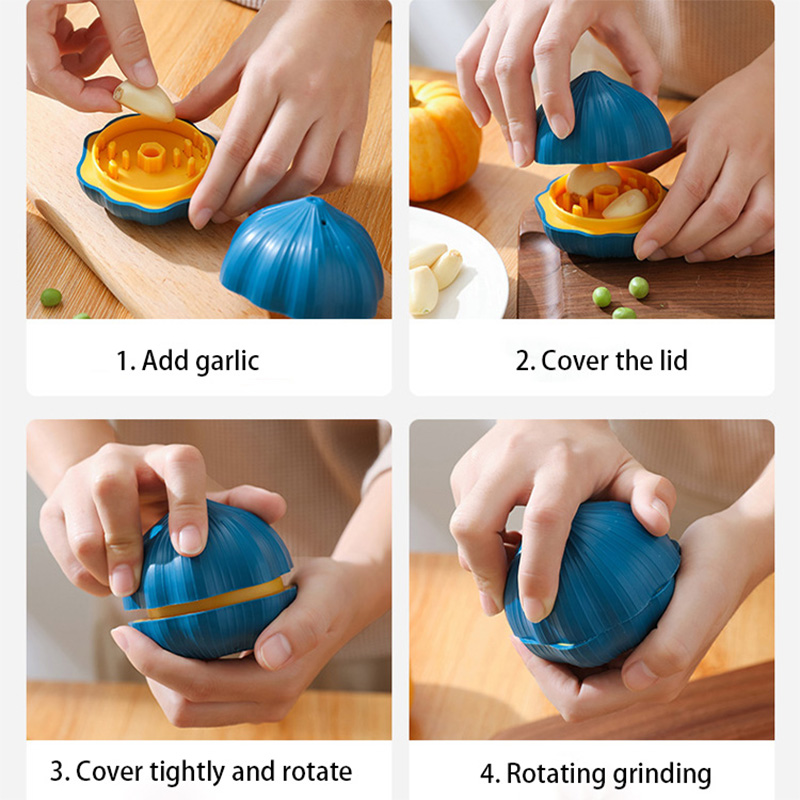 1. Add garlic

2. Cover the lid

3. Cover tightly and rotate

4. Rotating grinding